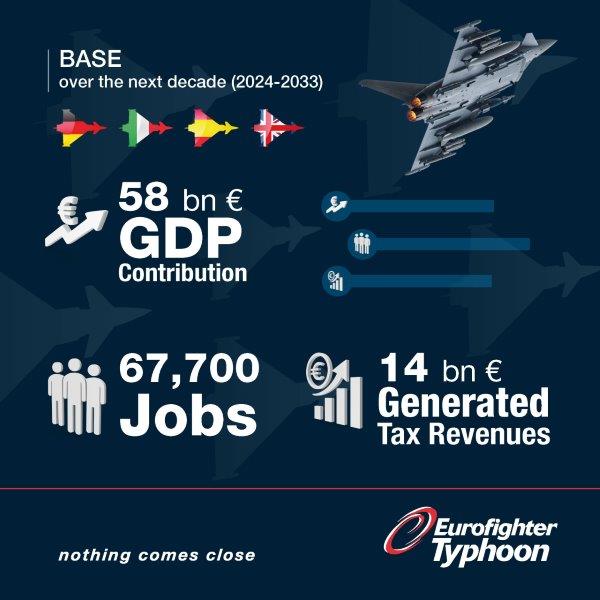 BASE
over the next decade (2024-2033)

58 bn €
GDP
Contribution

67,700
Jobs

14 bn €
Generated
Tax Revenues

nothing comes close

Eurofighter
Typhoon