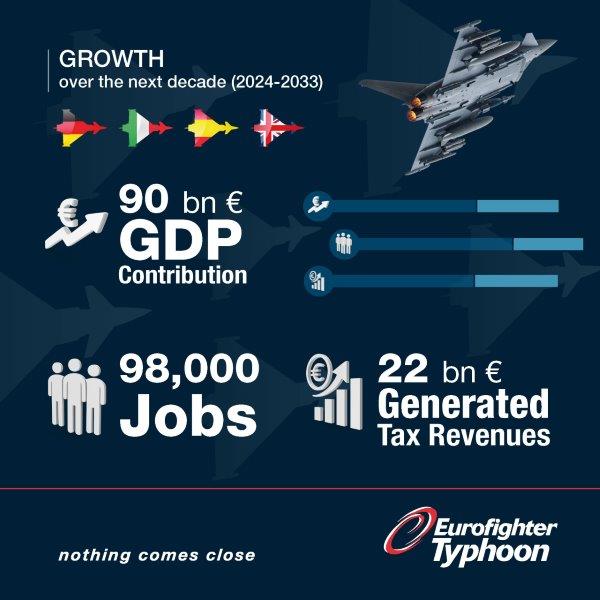 GROWTH
over the next decade (2024-2033)

90 bn €
GDP
Contribution

98,000
Jobs

22 bn €
Generated
Tax Revenues

nothing comes close

Eurofighter
Typhoon